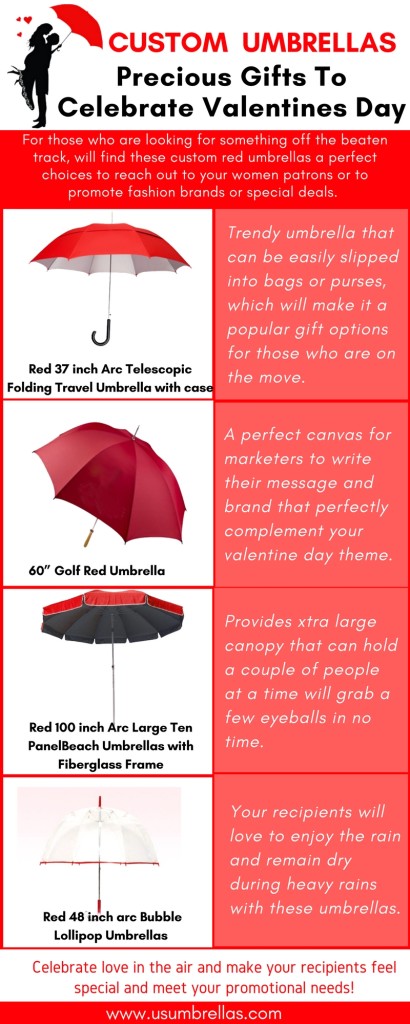 CUSTOM UMBRELLAS

Precious Gifts To Celebrate Valentines Day

For those who are looking for something off the beaten track, will find these custom red umbrellas a perfect choices to reach out to your women patrons or to promote fashion brands or special deals.

Red 37 inch Arc Telescopic Folding Travel Umbrella with case

Trendy umbrella that can be easily slipped into bags or purses, which will make it a popular gift options for those who are on the move.

60" Golf Red Umbrella

A perfect canvas for marketers to write their message and brand that perfectly complement your valentine day theme.

Red 100 inch Arc Large Ten PanelBeach Umbrellas with Fiberglass Frame

Provides xtra large canopy that can hold a couple of people at a time will grab a few eyeballs in no time.

Red 48 inch arc Bubble Lollipop Umbrellas

Your recipients will love to enjoy the rain and remain dry during heavy rains with these umbrellas.

Celebrate love in the air and make your recipients feel special and meet your promotional needs!

www.usumbrellas.com